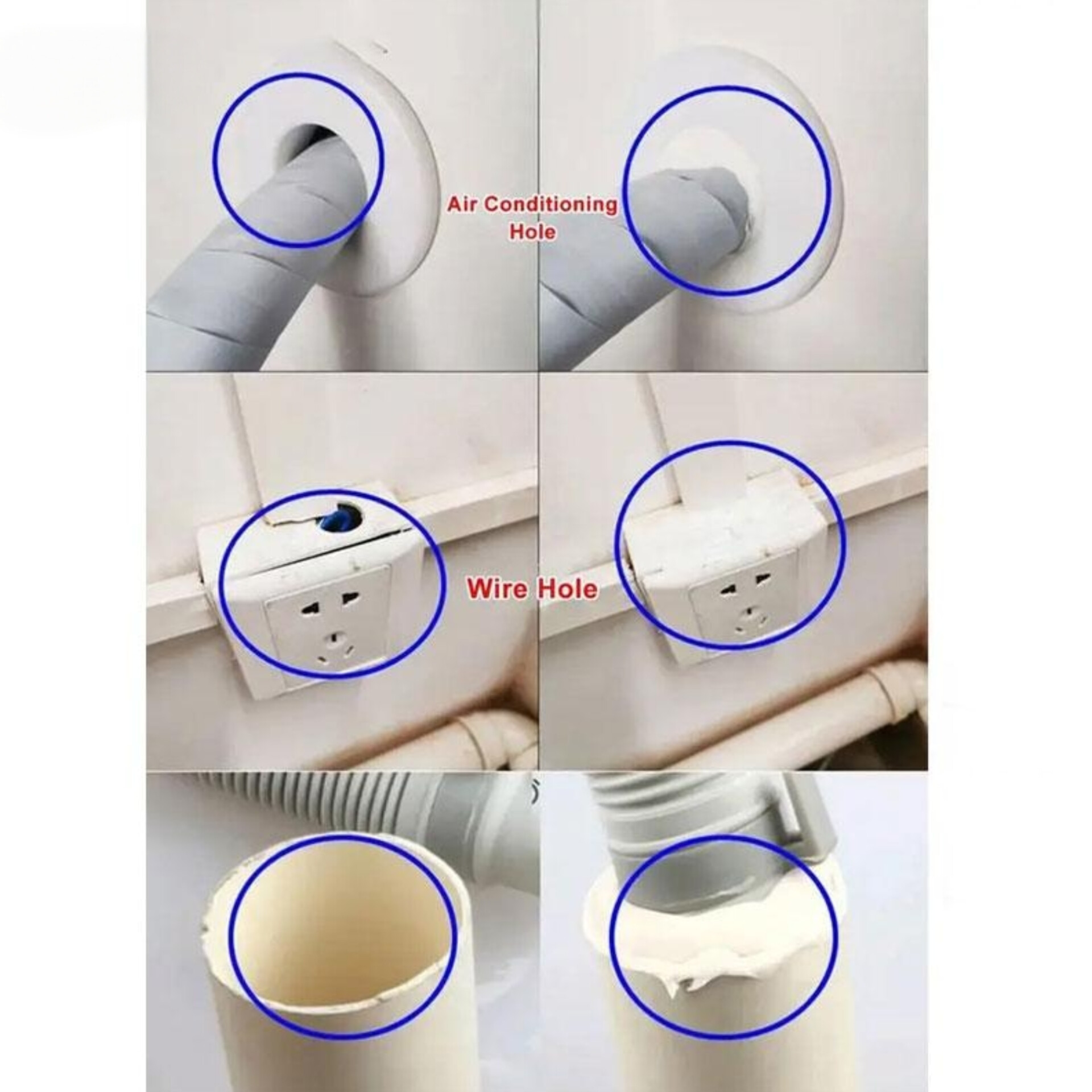 Air Conditioning Hole

Wire Hole