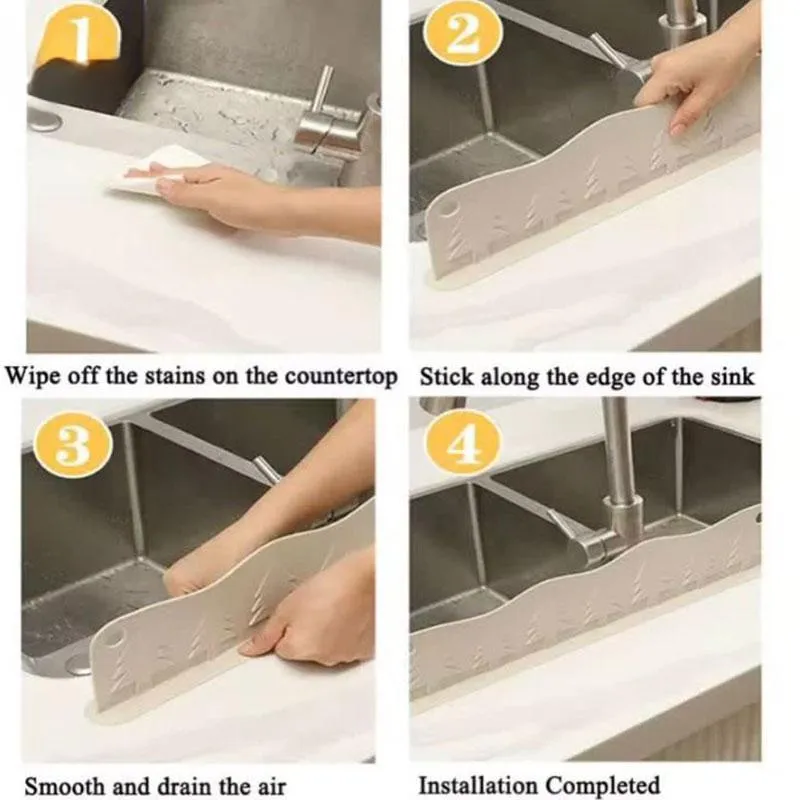 1

Wipe off the stains on the countertop

2

Stick along the edge of the sink

3

Smooth and drain the air

4

Installation Completed