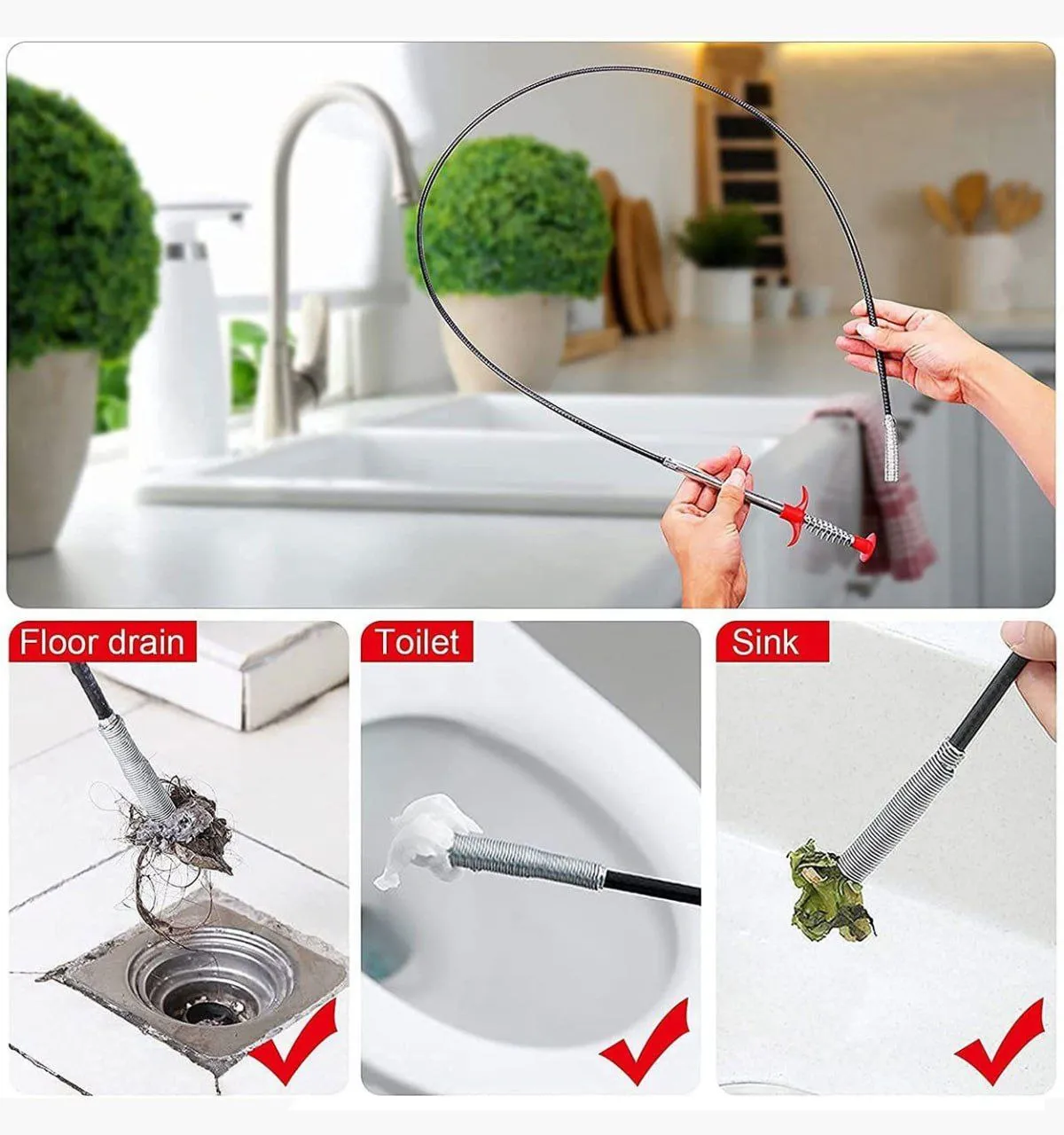 Floor drain

Toilet

Sink